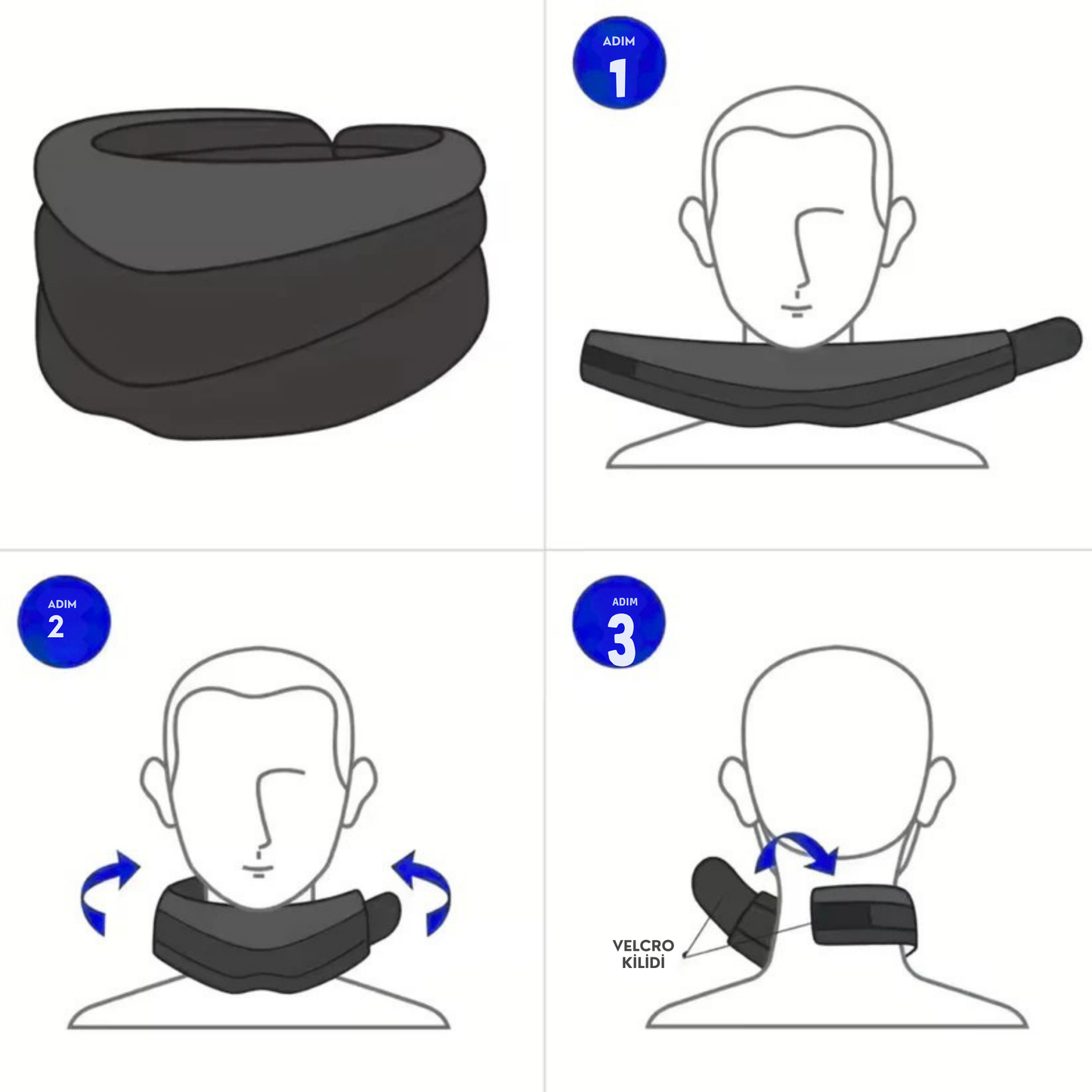 ADIM
1

ADIM
2

ADIM
3

VELCRO
KİLİDİ